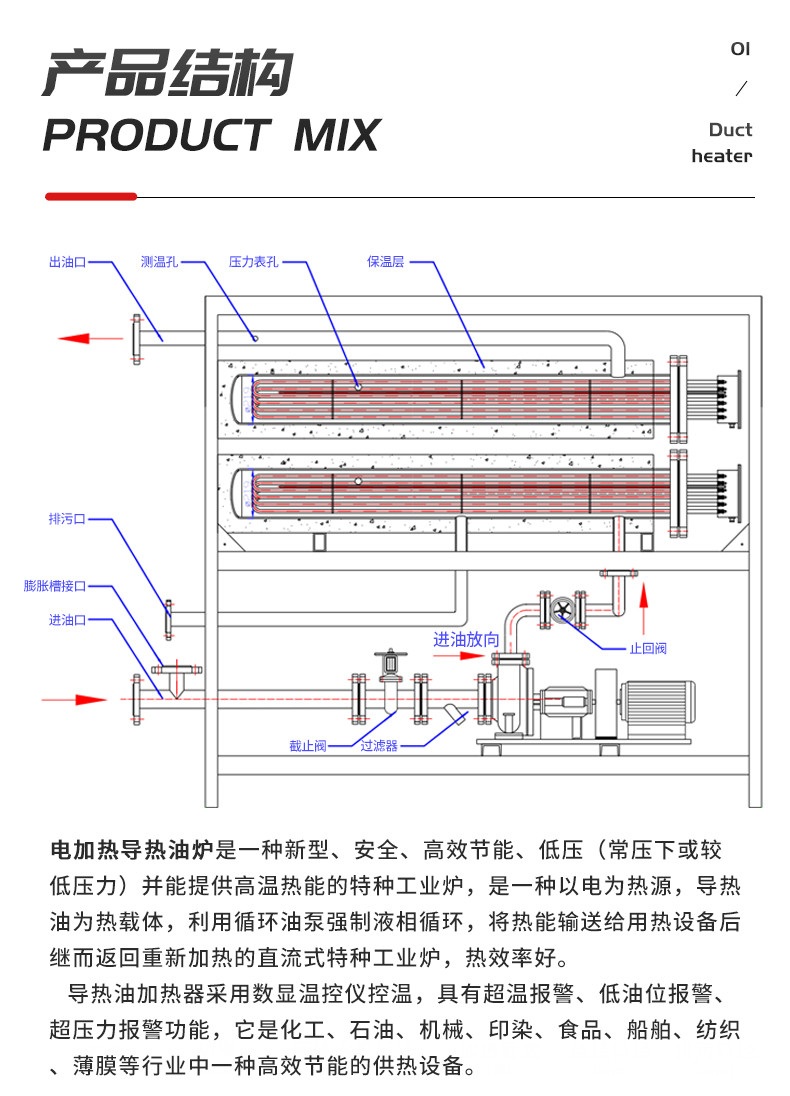 产品结构

PRODUCT MIX

01

/

Duct heater

出油口

测温孔

压力表孔

保温层

排污口

膨胀槽接口

进油口

进油放向

止回阀

截止阀

过滤器

电加热导热油炉是一种新型、安全、高效节能、低压（常压下或较低压力）并能提供高温热能的特种工业炉，是一种以电为热源，导热油为热载体，利用循环油泵强制液相循环，将热能输送给用热设备后继而返回重新加热的直流式特种工业炉，热效率好。

导热油加热器采用数显温控仪控温，具有超温报警、低油位报警、超压力报警功能，它是化工、石油、机械、印染、食品、船舶、纺织、薄膜等行业中一种高效节能的供热设备。